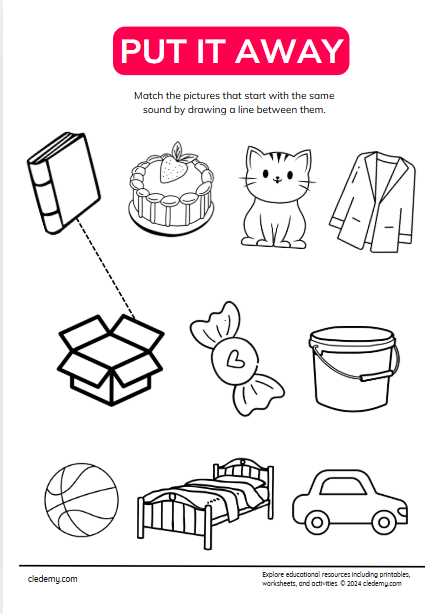 PUT IT AWAY

Match the pictures that start with the same sound by drawing a line between them.

cledemy.com

Explore educational resources including printables, worksheets, and activities. © 2024 cledemy.com